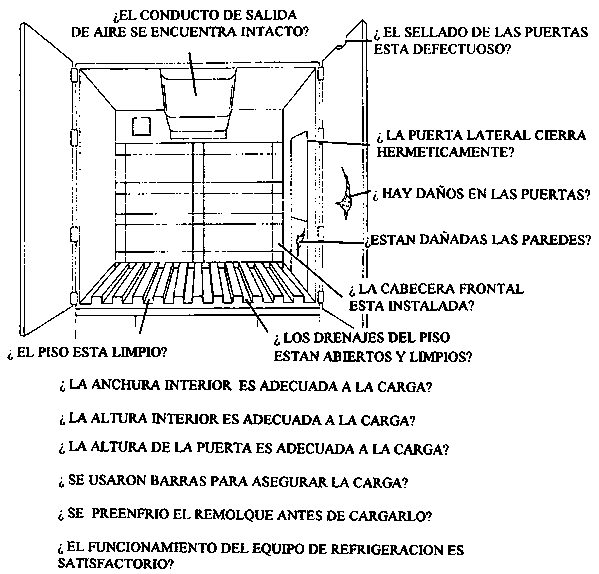 ¿EL CONDUCTO DE SALIDA DE AIRE SE ENCUENTRA INTACTO?

¿ EL SELLADO DE LAS PUERTAS ESTA DEFECTUOSO?

¿ LA PUERTA LATERAL CIERRA HERMETICAMENTE?

¿ HAY DAÑOS EN LAS PUERTAS?

¿ESTAN DAÑADAS LAS PAREDES?

¿ LA CABECERA FRONTAL ESTA INSTALADA?

¿ LOS DRENAJES DEL PISO ESTAN ABIERTOS Y LIMPIOS?

¿ EL PISO ESTA LIMPIO?

¿ LA ANCHURA INTERIOR ES ADECUADA A LA CARGA?

¿ LA ALTURA INTERIOR ES ADECUADA A LA CARGA?

¿ LA ALTURA DE LA PUERTA ES ADECUADA A LA CARGA?

¿ SE USARON BARRAS PARA ASEGURAR LA CARGA?

¿ SE PREENFRIO EL REMOLQUE ANTES DE CARGARLO?

¿ EL FUNCIONAMIENTO DEL EQUIPO DE REFRIGERACION ES SATISFACTORIO?