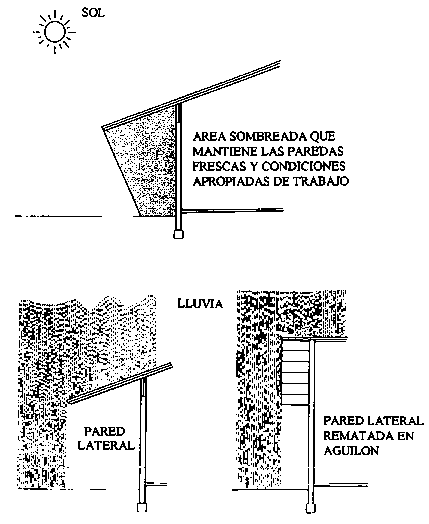 SOL

AREA SOMBREADA QUE MANTIENE LAS PAREDAS FRESCAS Y CONDICIONES APROPIADAS DE TRABAJO

LLUVIA

PARED LATERAL

PARED LATERAL REMATADA EN AGUILON