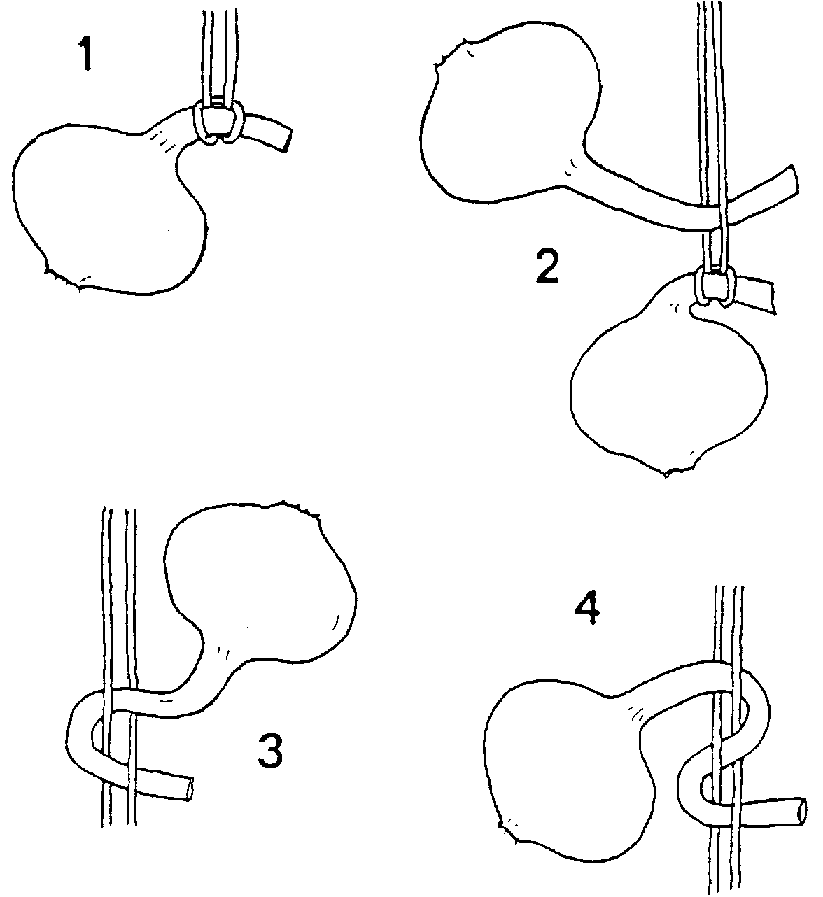 1

2

3

4