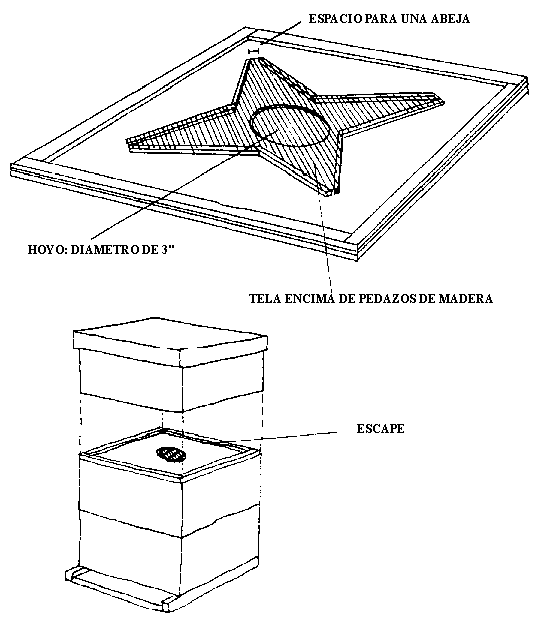 ESPACIO PARA UNA ABEJA

HOYO: DIAMETRO DE 3"

TELA ENCIMA DE PEDAZOS DE MADERA

ESCAPE