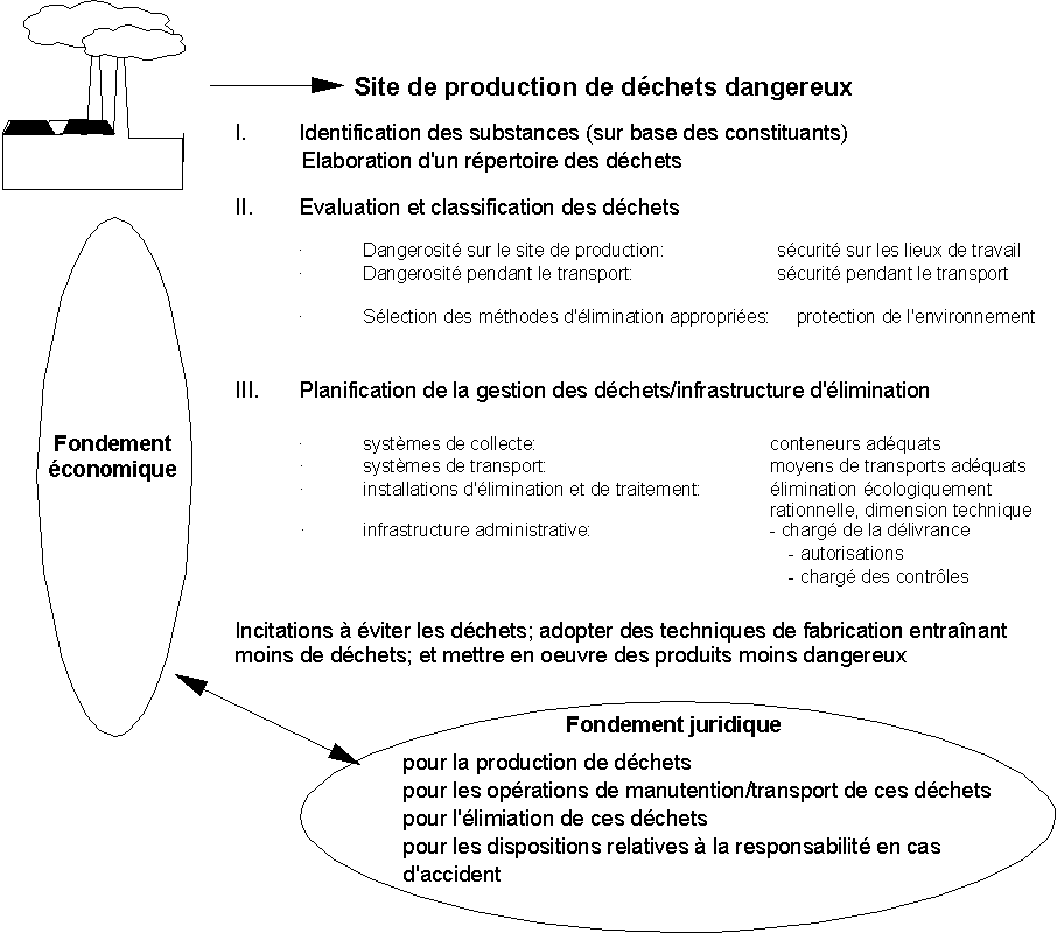 Site de production de déchets dangereux

I. Identification des substances (sur base des constituants)
Elaboration d'un répertoire des déchets

II. Evaluation et classification des déchets

· Dangerosité sur le site de production: sécurité sur les lieux de travail
· Dangerosité pendant le transport: sécurité pendant le transport

· Sélection des méthodes d'élimination appropriées: protection de l'environnement

III. Planification de la gestion des déchets/infrastructure d'élimination

· systèmes de collecte: conteneurs adéquats
· systèmes de transport: moyens de transports adéquats
· installations d'élimination et de traitement: élimination écologiquement rationnelle, dimension technique
· infrastructure administrative: - chargé de la délivrance
- autorisations
- chargé des contrôles

Fondement économique

Incitations à éviter les déchets; adopter des techniques de fabrication entraînant moins de déchets; et mettre en oeuvre des produits moins dangereux

Fondement juridique
pour la production de déchets
pour les opérations de manutention/transport de ces déchets
pour l'élimiation de ces déchets
pour les dispositions relatives à la responsabilité en cas d'accident