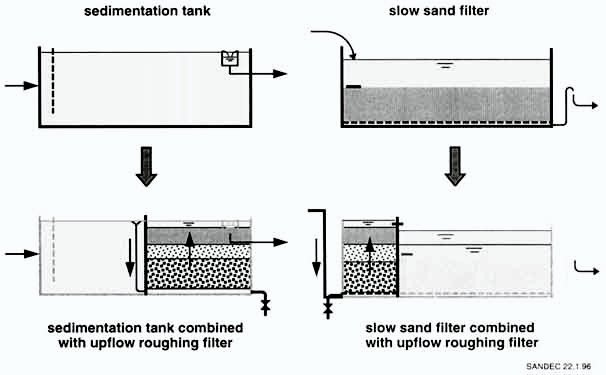 sedimentation tank

slow sand filter

sedimentation tank combined with upflow roughing filter

slow sand filter combined with upflow roughing filter

SANDEC 22.1.96