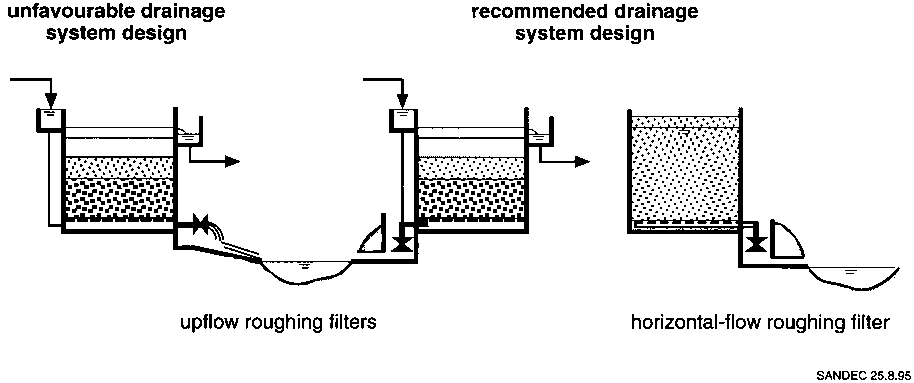 unfavourable drainage system design

recommended drainage system design

upflow roughing filters

horizontal-flow roughing filter

SANDEC 25.8.95