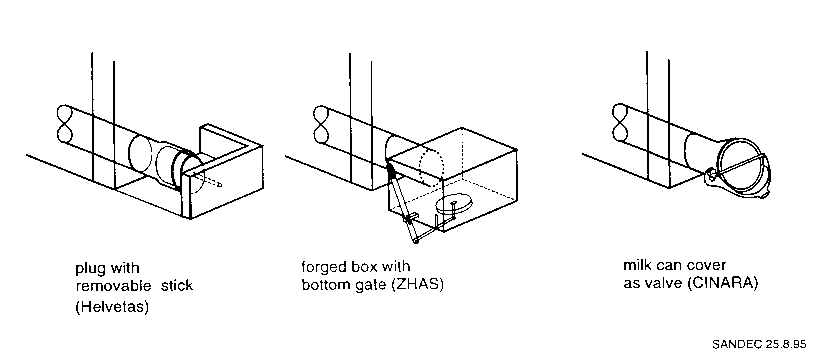 plug with
removable stick
(Helvetas)

forged box with
bottom gate (ZHAS)

milk can cover
as valve (CINARA)

SANDEC 25.8.95