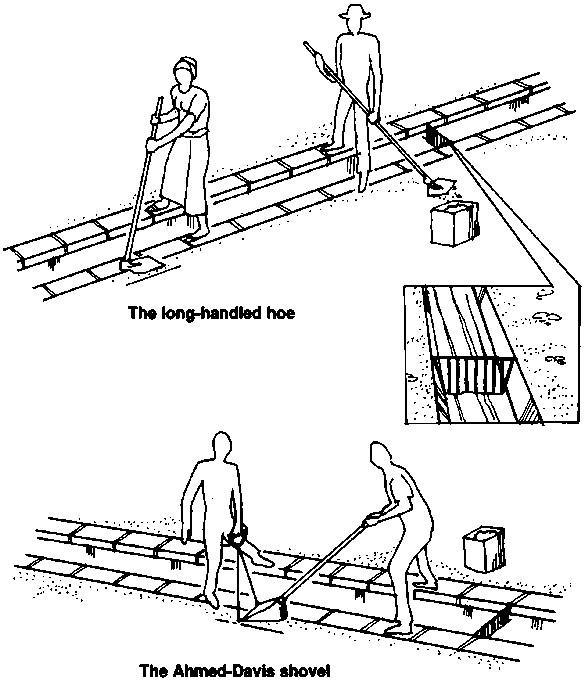 The long-handled hoe

The Ahmed-Davis shovel