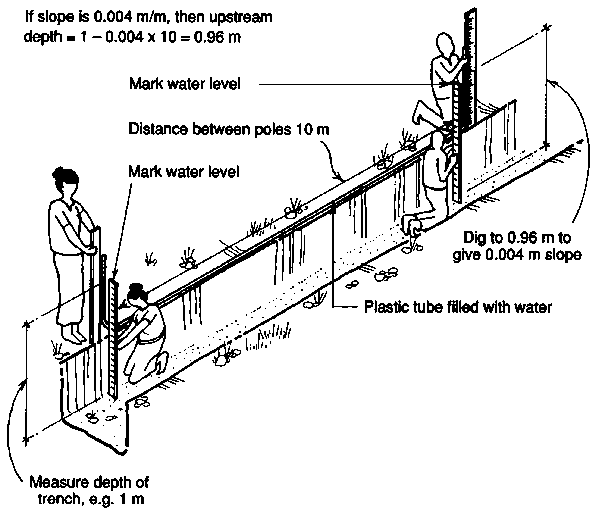 If slope is 0.004 m/m, then upstream depth = 1 – 0.004 x 10 = 0.96 m

Mark water level

Distance between poles 10 m

Mark water level

Dig to 0.96 m to give 0.004 m slope

Plastic tube filled with water

Measure depth of trench, e.g. 1 m