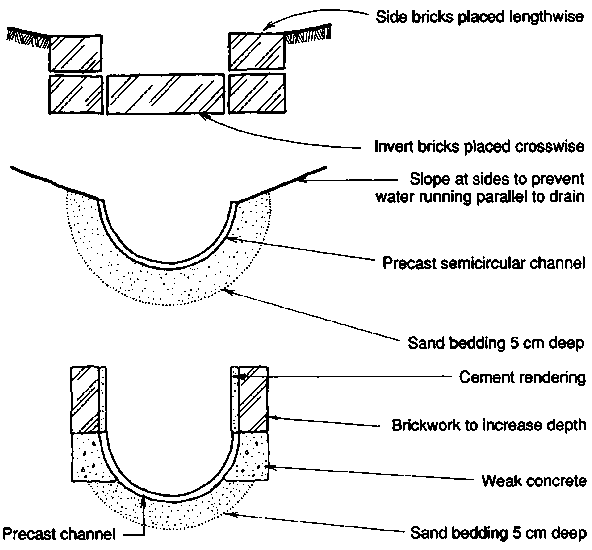 Side bricks placed lengthwise

Invert bricks placed crosswise

Slope at sides to prevent water running parallel to drain

Precast semicircular channel

Sand bedding 5 cm deep

Cement rendering

Brickwork to increase depth

Weak concrete

Precast channel

Sand bedding 5 cm deep