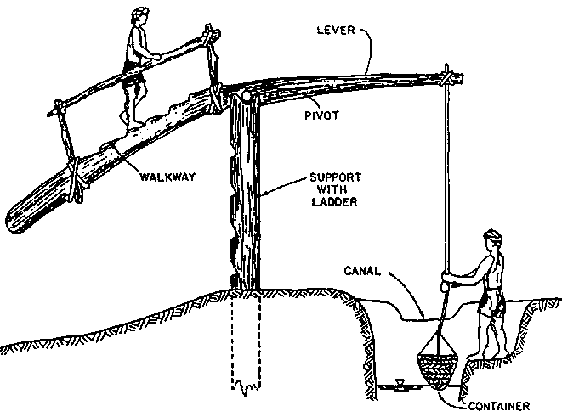 LEVER

PIVOT

WALKWAY

SUPPORT WITH LADDER

CANAL

CONTAINER