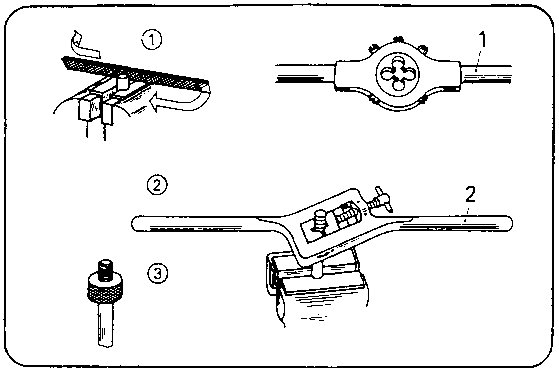 ①
1
②
2
③