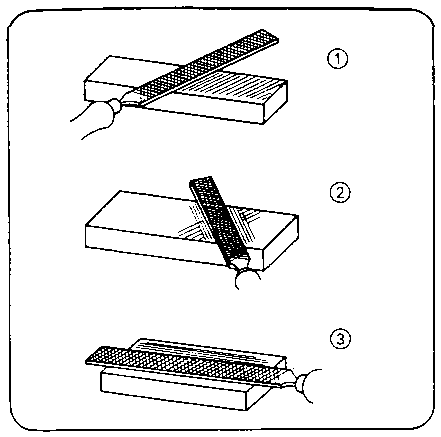 ①

②

③