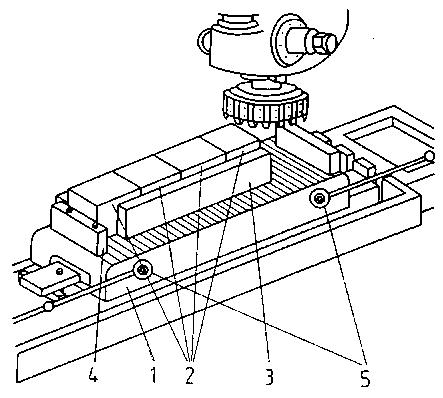 4 1 2 3 5