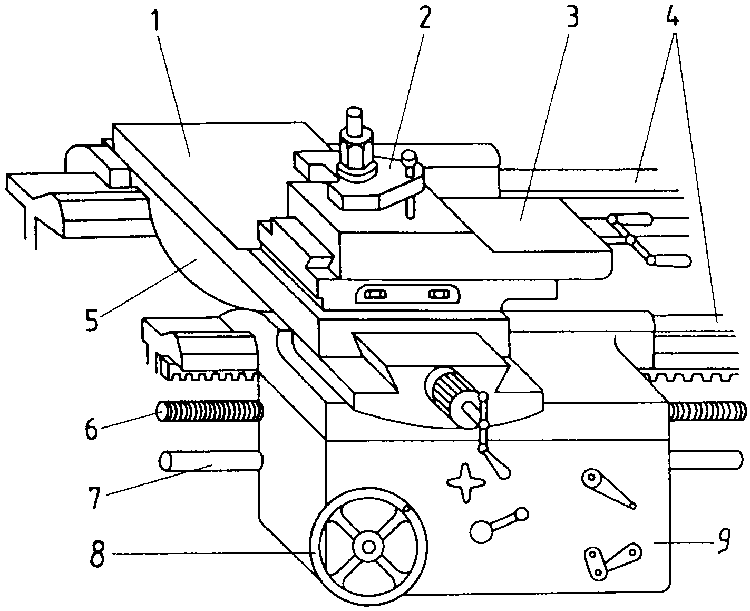 1
2
3
4
5
6
7
8
9