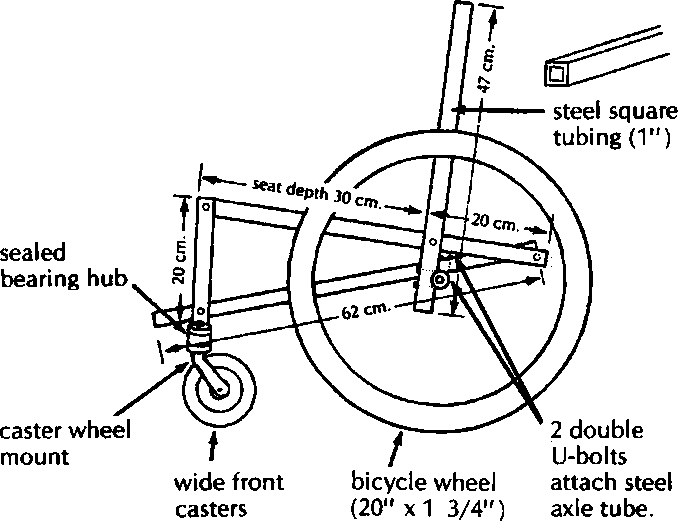 47 cm.

steel square tubing (1")

seat depth 30 cm.

20 cm.

20 cm.

sealed bearing hub

62 cm.

caster wheel mount

wide front casters

bicycle wheel (20" x 1 3/4")

2 double U-bolts attach steel axle tube.