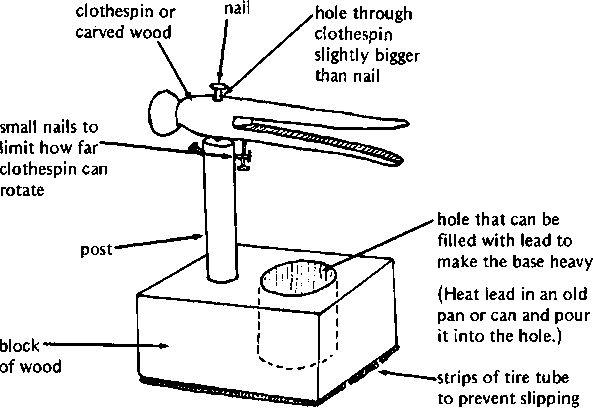 clothespin or carved wood

nail

hole through clothespin slightly bigger than nail

small nails to limit how far clothespin can rotate

post

hole that can be filled with lead to make the base heavy

(Heat lead in an old pan or can and pour it into the hole.)

block of wood

strips of tire tube to prevent slipping