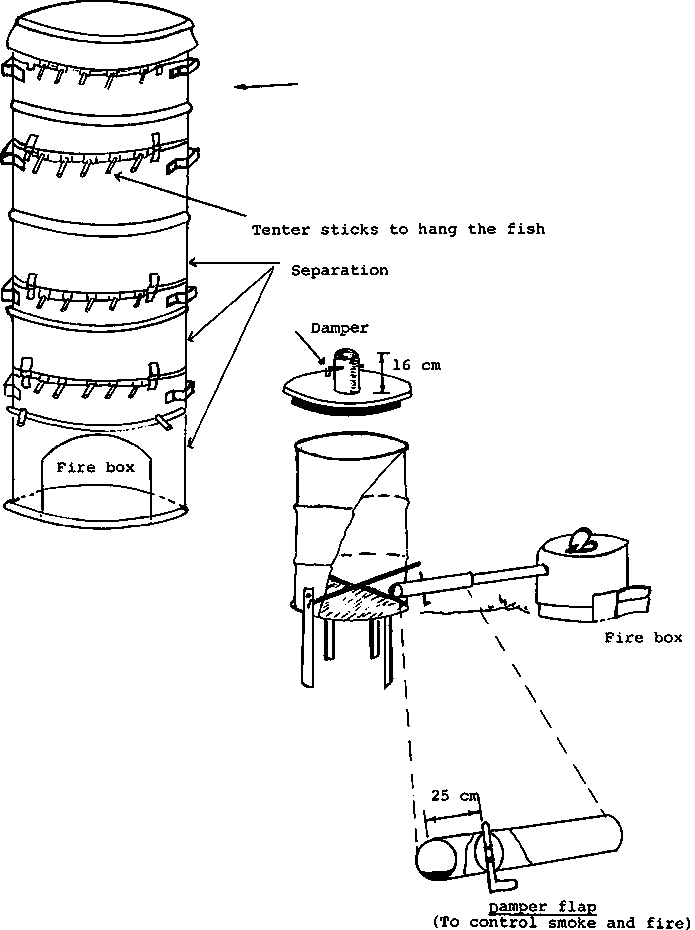 Tenter sticks to hang the fish

Separation

Damper

16 cm

Fire box

Fire box

25 cm

Damper flap
(To control smoke and fire)