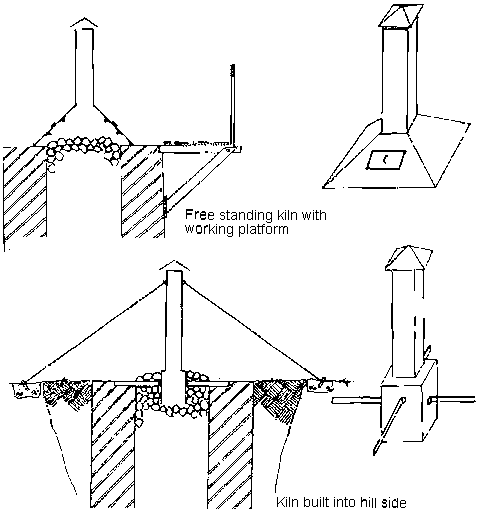 Free standing kiln with working platform

Kiln built into hill side