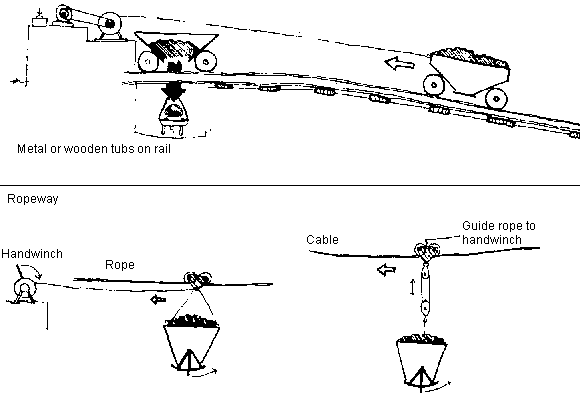 Metal or wooden tubs on rail

Ropeway

Handwinch

Rope

Cable

Guide rope to handwinch