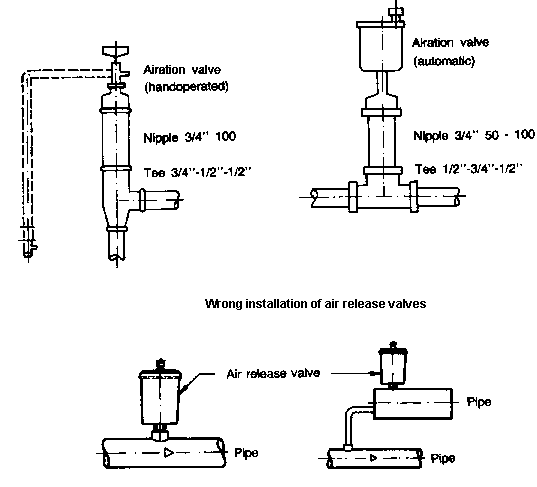 Airation valve
(handoperated)

Nipple 3/4'' 100

Tee 3/4''-1/2''-1/2''

Airation valve
(automatic)

Nipple 3/4'' 50 - 100

Tee 1/2''-3/4''-1/2''

Wrong installation of air release valves

Air release valve

Pipe

Pipe

Pipe