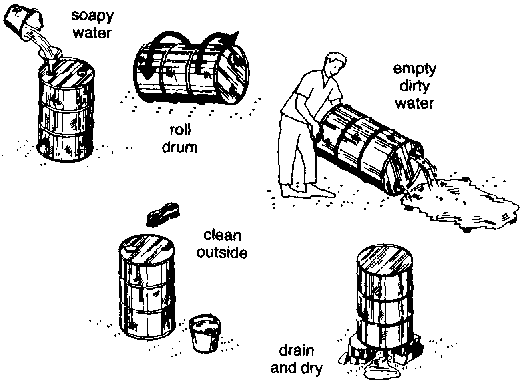 soapy water

roll drum

empty dirty water

clean outside

drain and dry